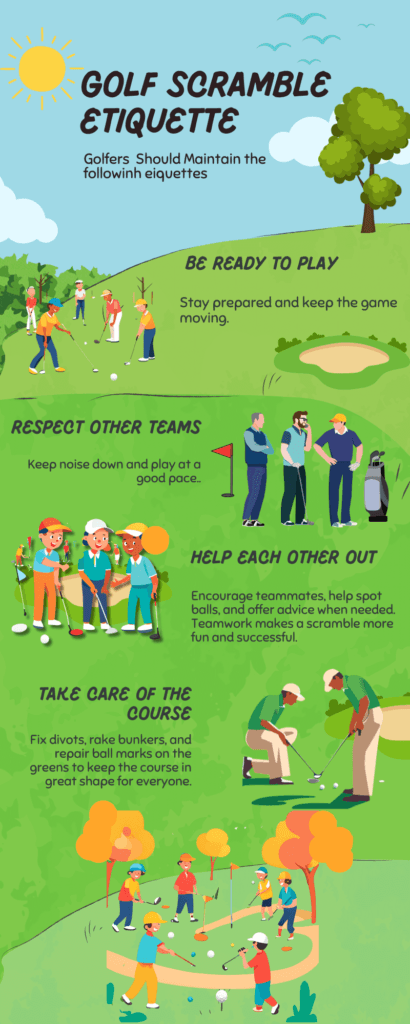 GOLF SCRAMBLE ETIQUETTE

Golfers Should Maintain the followinh eiquettes

BE READY TO PLAY

Stay prepared and keep the game moving.

RESPECT OTHER TEAMS

Keep noise down and play at a good pace..

HELP EACH OTHER OUT

Encourage teammates, help spot balls, and offer advice when needed. Teamwork makes a scramble more fun and successful.

TAKE CARE OF THE COURSE

Fix divots, rake bunkers, and repair ball marks on the greens to keep the course in great shape for everyone.